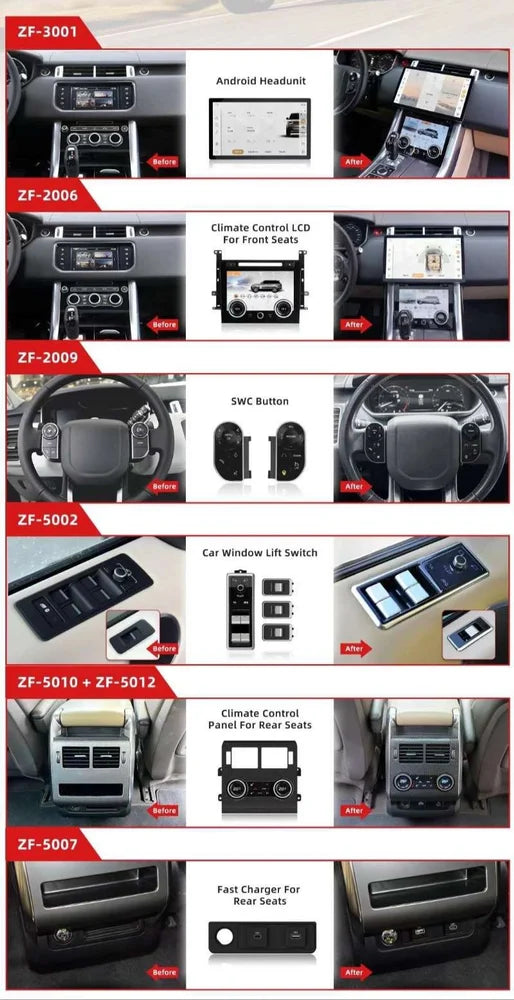 ZF-3001

Before

Android Headunit

After

ZF-2006

Before

Climate Control LCD For Front Seats

After

ZF-2009

Before

SWC Button

After

ZF-5002

Before

Car Window Lift Switch

After

ZF-5010 + ZF-5012

Before

Climate Control Panel For Rear Seats

After

ZF-5007

Before

Fast Charger For Rear Seats

After